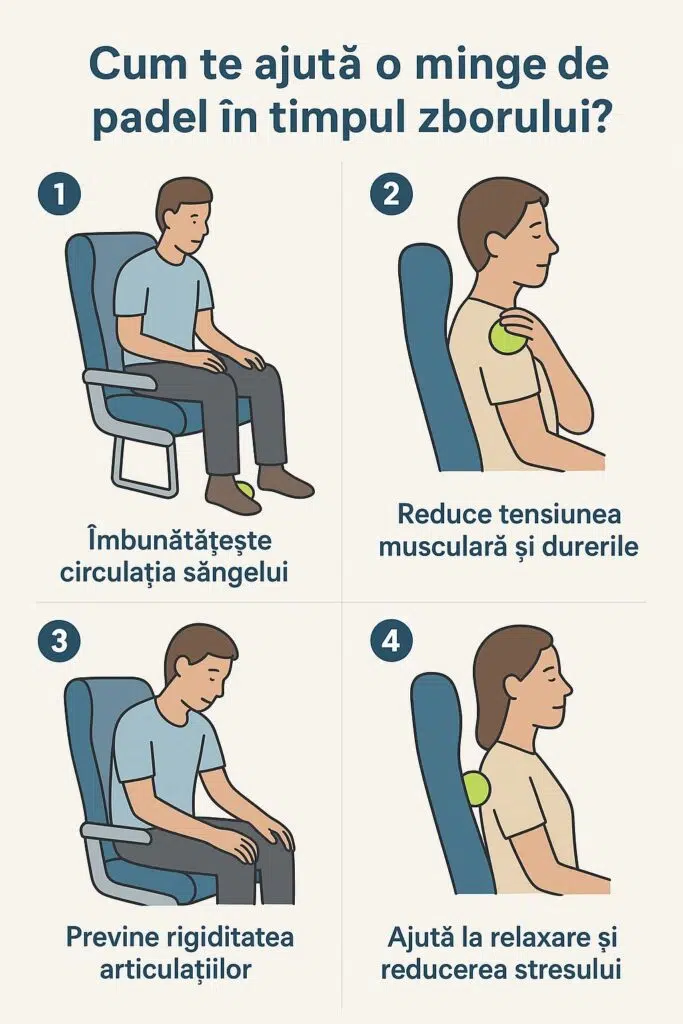 Cum te ajută o minge de padel în timpul zborului?

1

Îmbunătățește circulația săngelui

2

Reduce tensiunea musculară și durerile

3

Previne rigiditatea articulațiilor

4

Ajută la relaxare și reducerea stresului